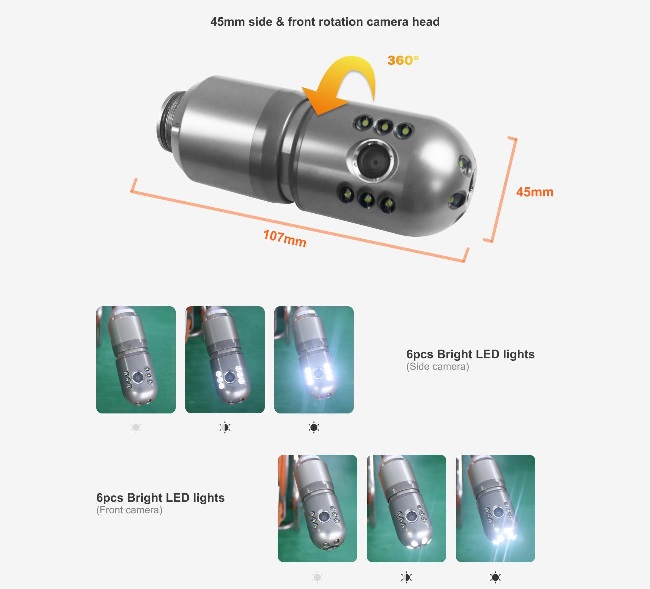 45mm side & front rotation camera head

360°

45mm

107mm

6pcs Bright LED lights
(Side camera)

6pcs Bright LED lights
(Front camera)